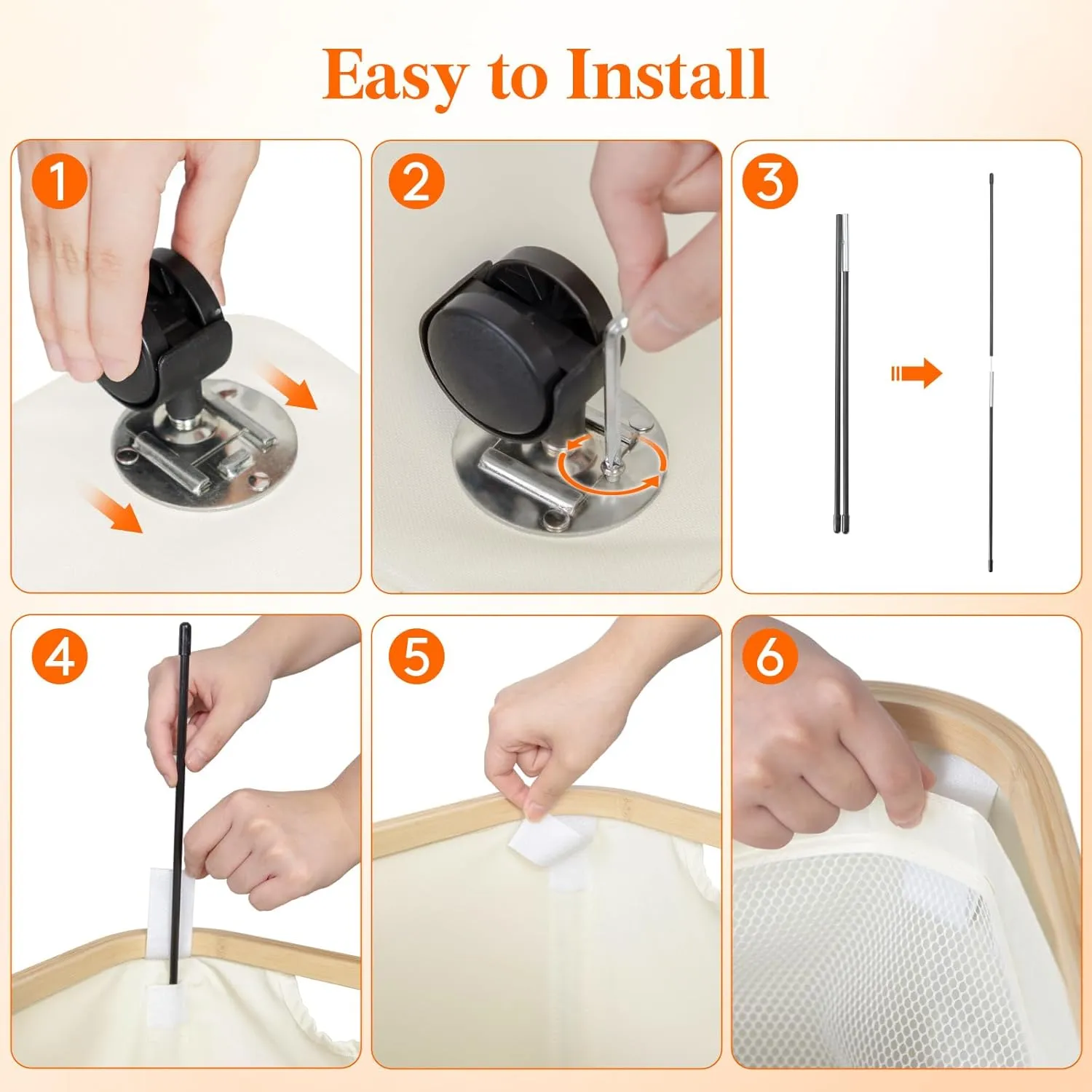 Easy to Install

1

2

3

4

5

6