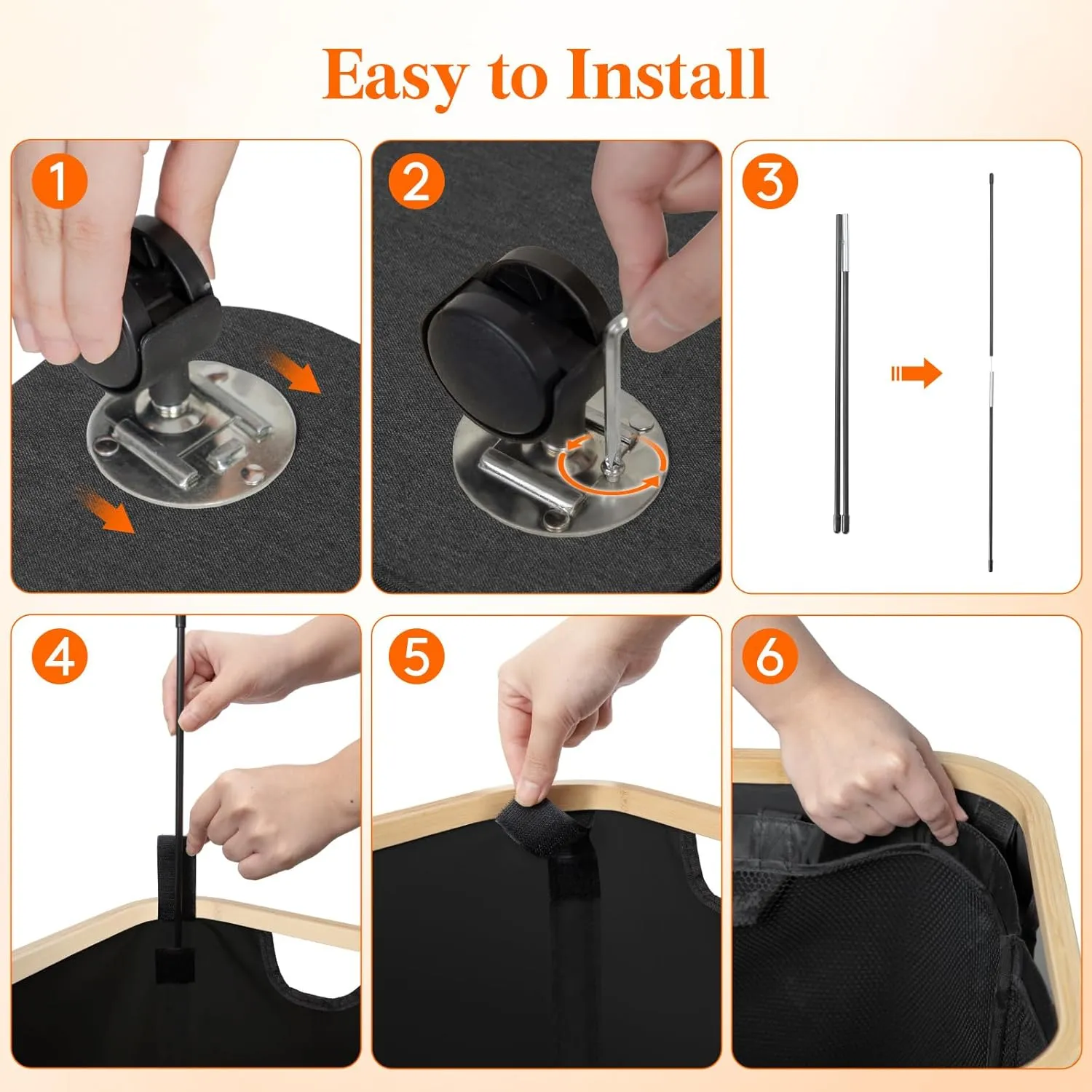 Easy to Install

1

2

3

4

5

6